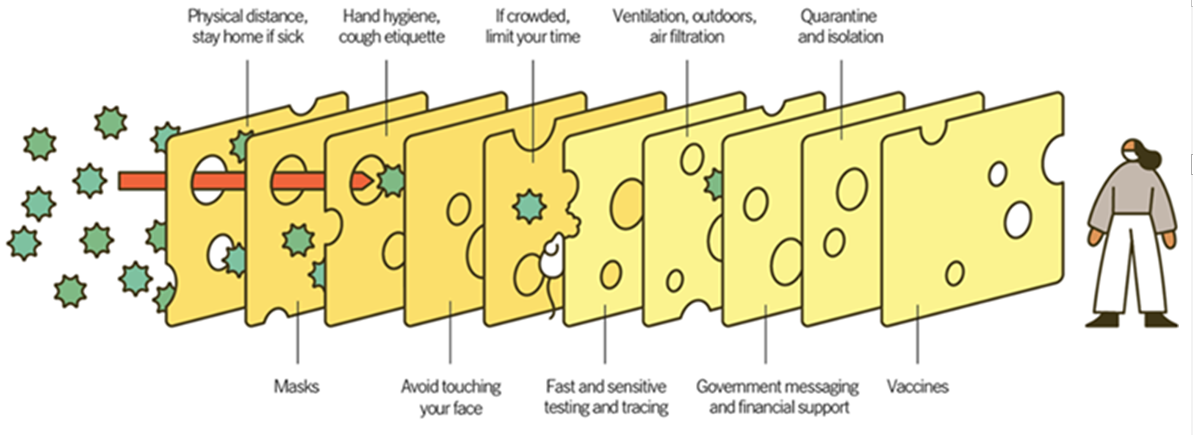 Physical distance, stay home if sick

Hand hygiene, cough etiquette

If crowded, limit your time

Ventilation, outdoors, air filtration

Quarantine and isolation

Masks

Avoid touching your face

Fast and sensitive testing and tracing

Government messaging and financial support

Vaccines